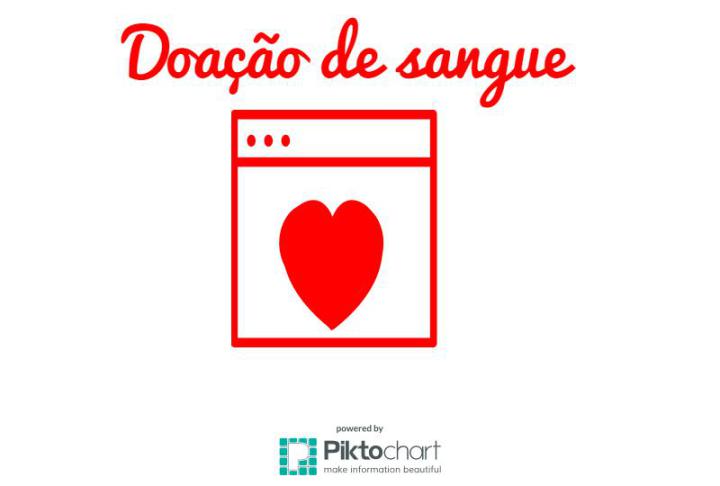 Doação de sangue

powered by
Piktochart
make information beautiful