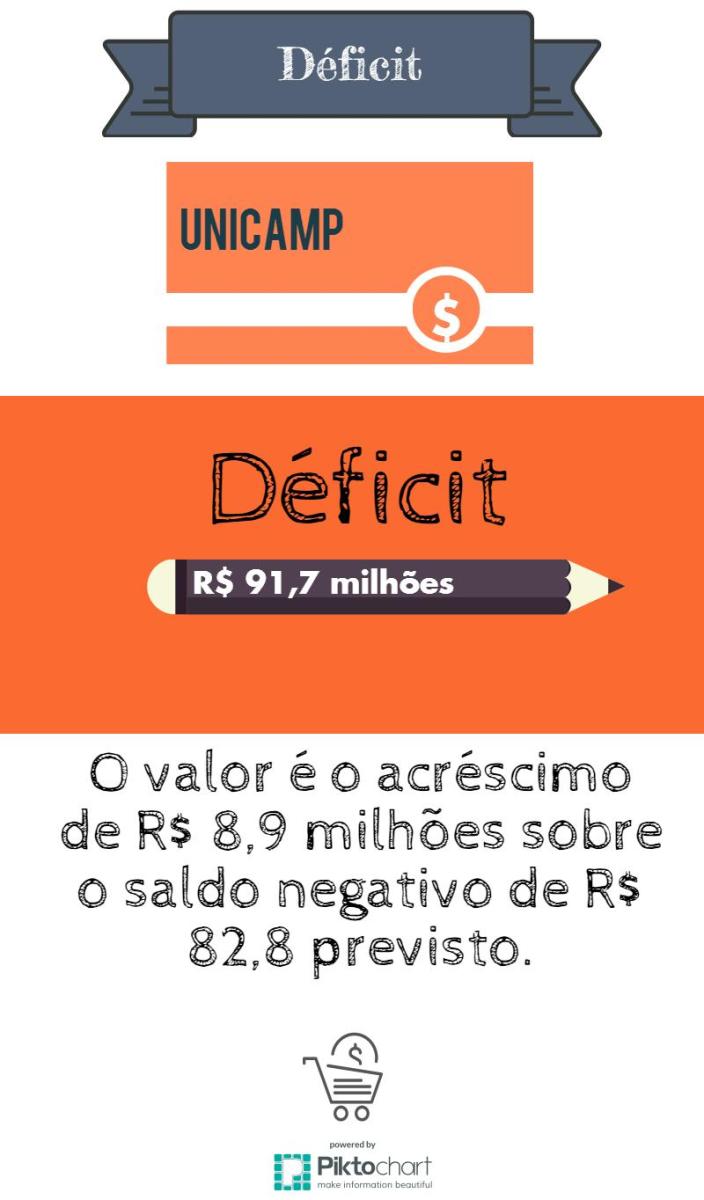 Déficit

UNICAMP

$

Déficit

R$ 91,7 milhões

O valor é o acréscimo de R$ 8,9 milhões sobre o saldo negativo de R$ 82,8 previsto.

$

powered by
Piktochart
make information beautiful